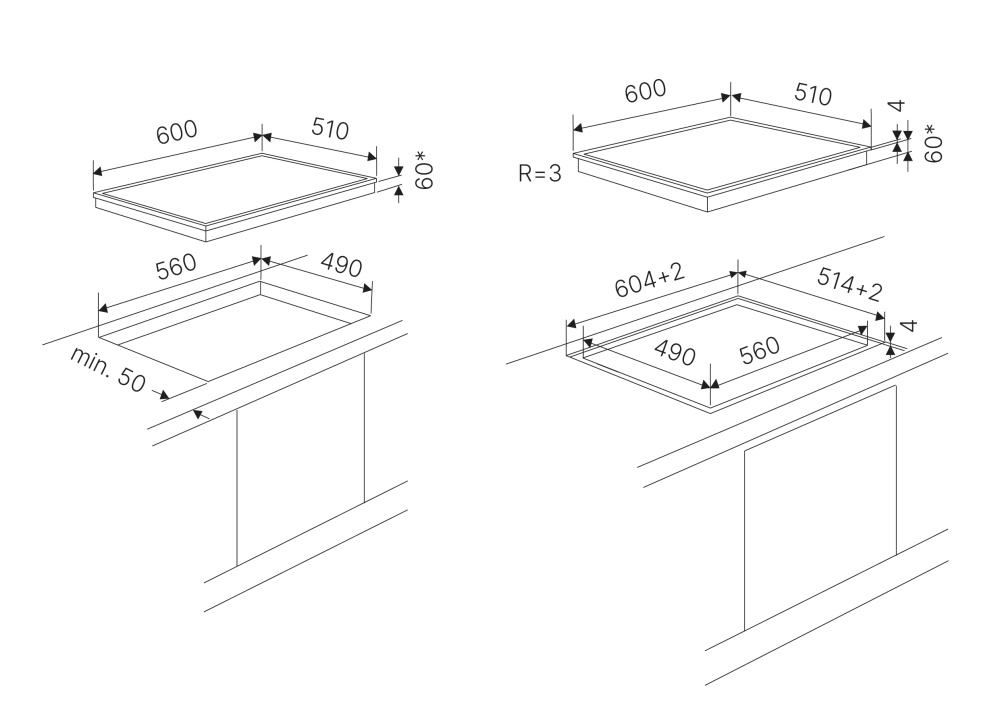 600
510
60*
560
490
min. 50
600
510
4
60*
R=3
604+2
514+2
4
490
560